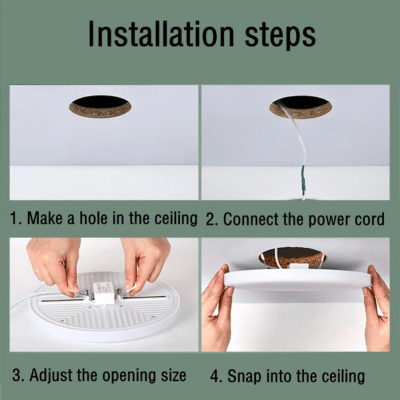 Installation steps

1. Make a hole in the ceiling

2. Connect the power cord

3. Adjust the opening size

4. Snap into the ceiling